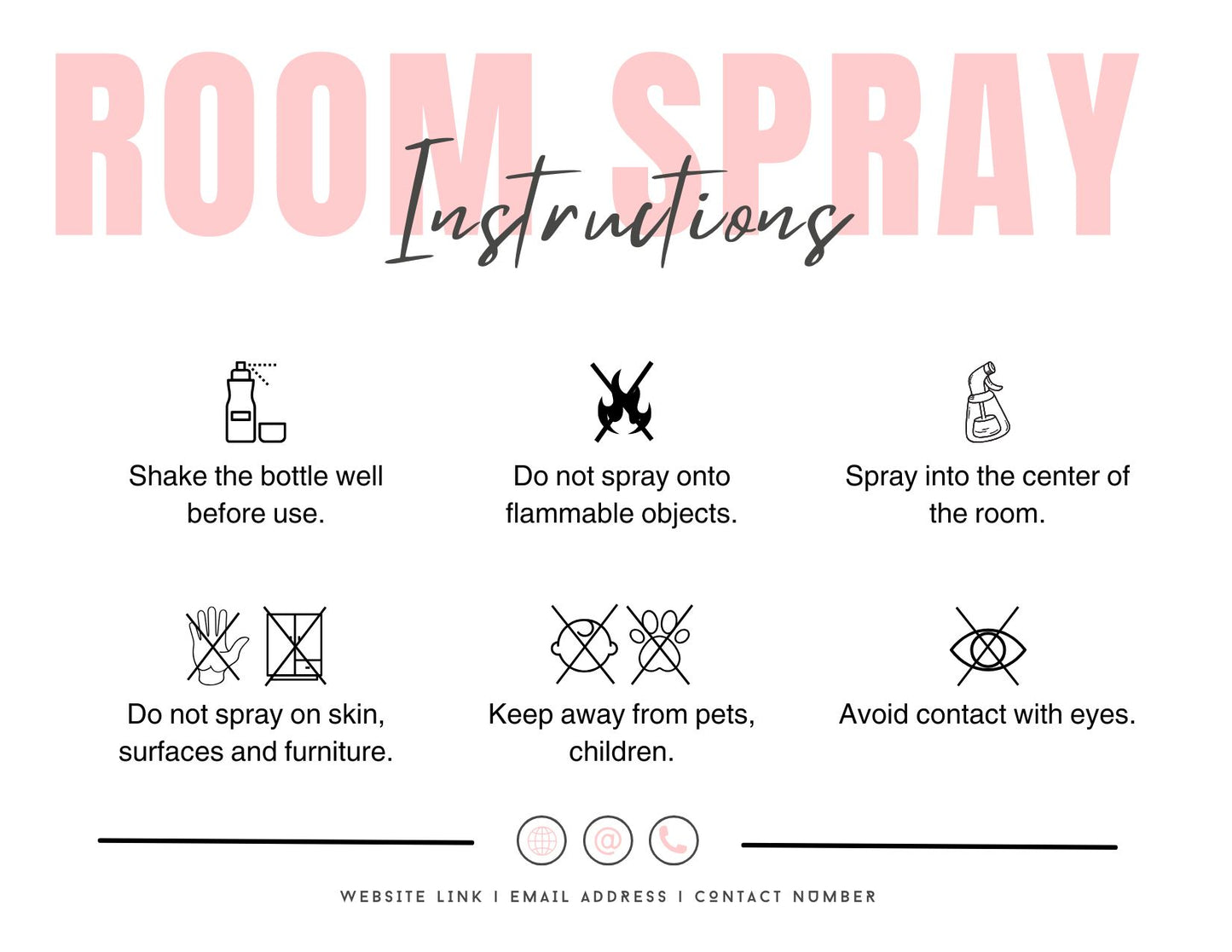 ROOM SPRAY
Instructions

Shake the bottle well before use.

Do not spray onto flammable objects.

Spray into the center of the room.

Do not spray on skin, surfaces and furniture.

Keep away from pets, children.

Avoid contact with eyes.

@

WEBSITE LINK I EMAIL ADDRESS I CONTACT NUMBER